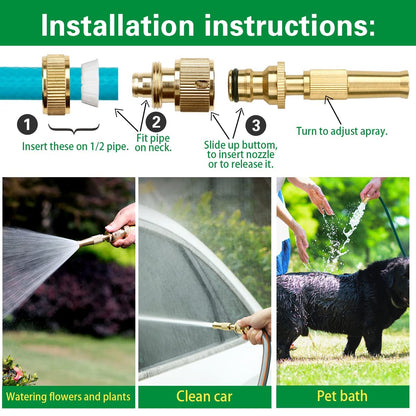 Installation instructions:

1
Insert these on 1/2 pipe.

2
Fit pipe on neck.

3
Slide up buttom, to insert nozzle or to release it.

Turn to adjust apray.

Watering flowers and plants

Clean car

Pet bath