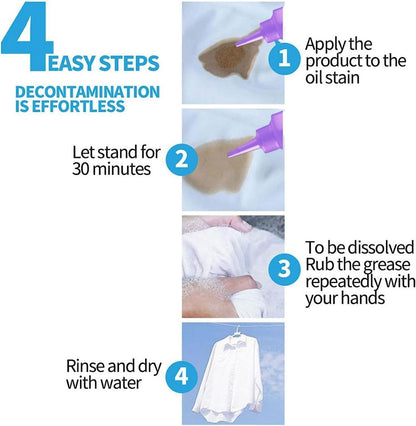 4 EASY STEPS

DECONTAMINATION IS EFFORTLESS

1 Apply the product to the oil stain

Let stand for 30 minutes 2

3 To be dissolved Rub the grease repeatedly with your hands

Rinse and dry with water 4