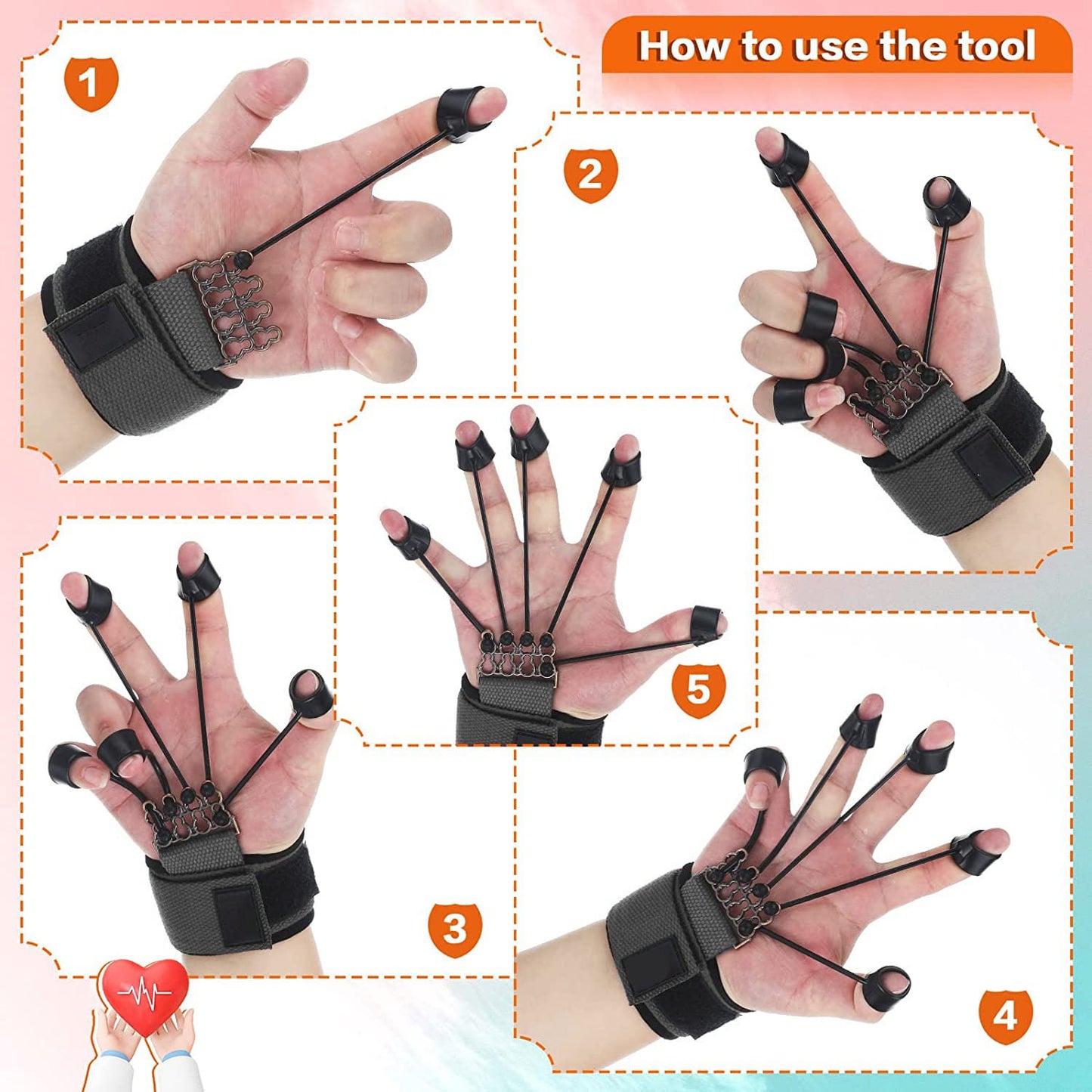 How to use the tool

1

2

5

3

4