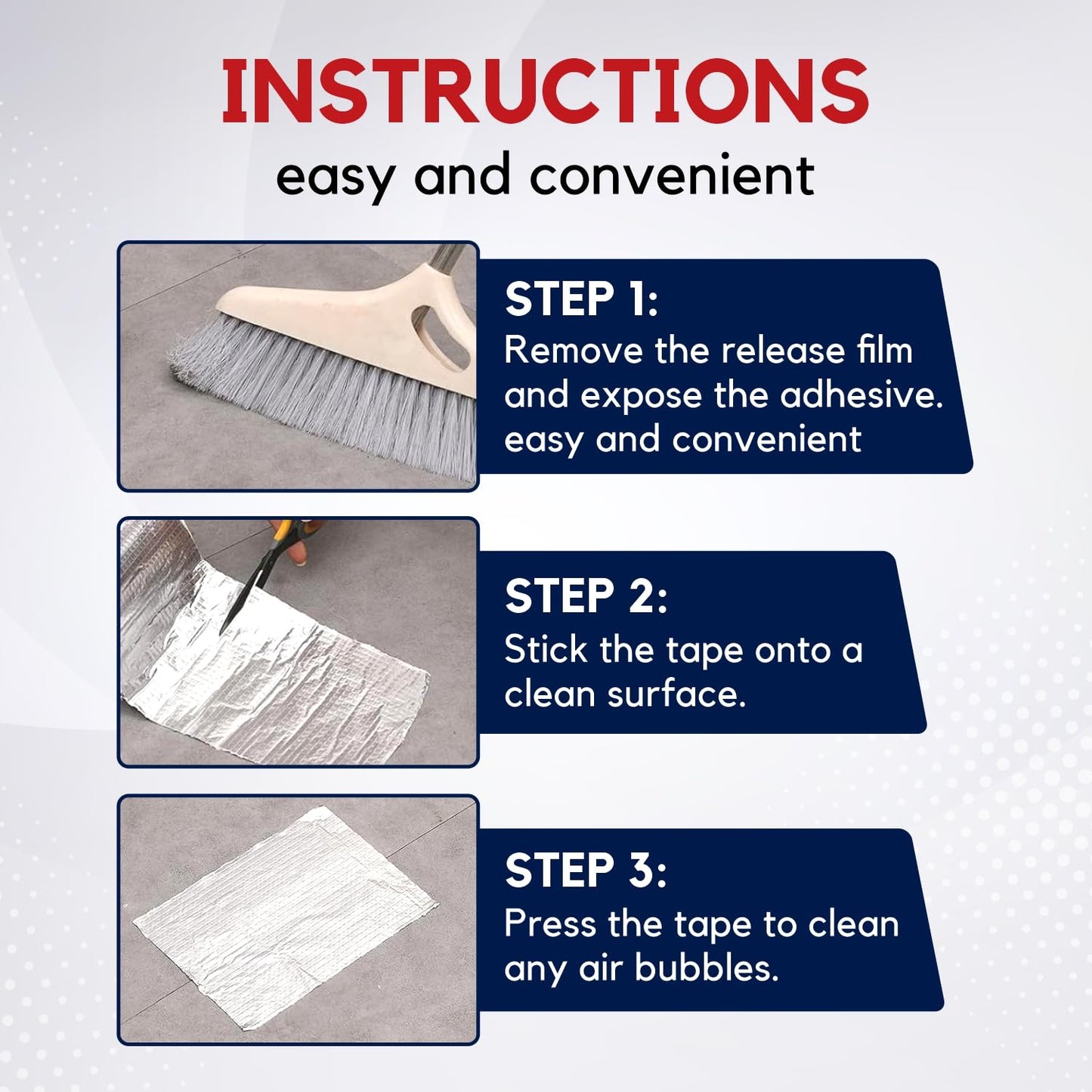 INSTRUCTIONS
easy and convenient

STEP 1:
Remove the release film and expose the adhesive. easy and convenient

STEP 2:
Stick the tape onto a clean surface.

STEP 3:
Press the tape to clean any air bubbles.