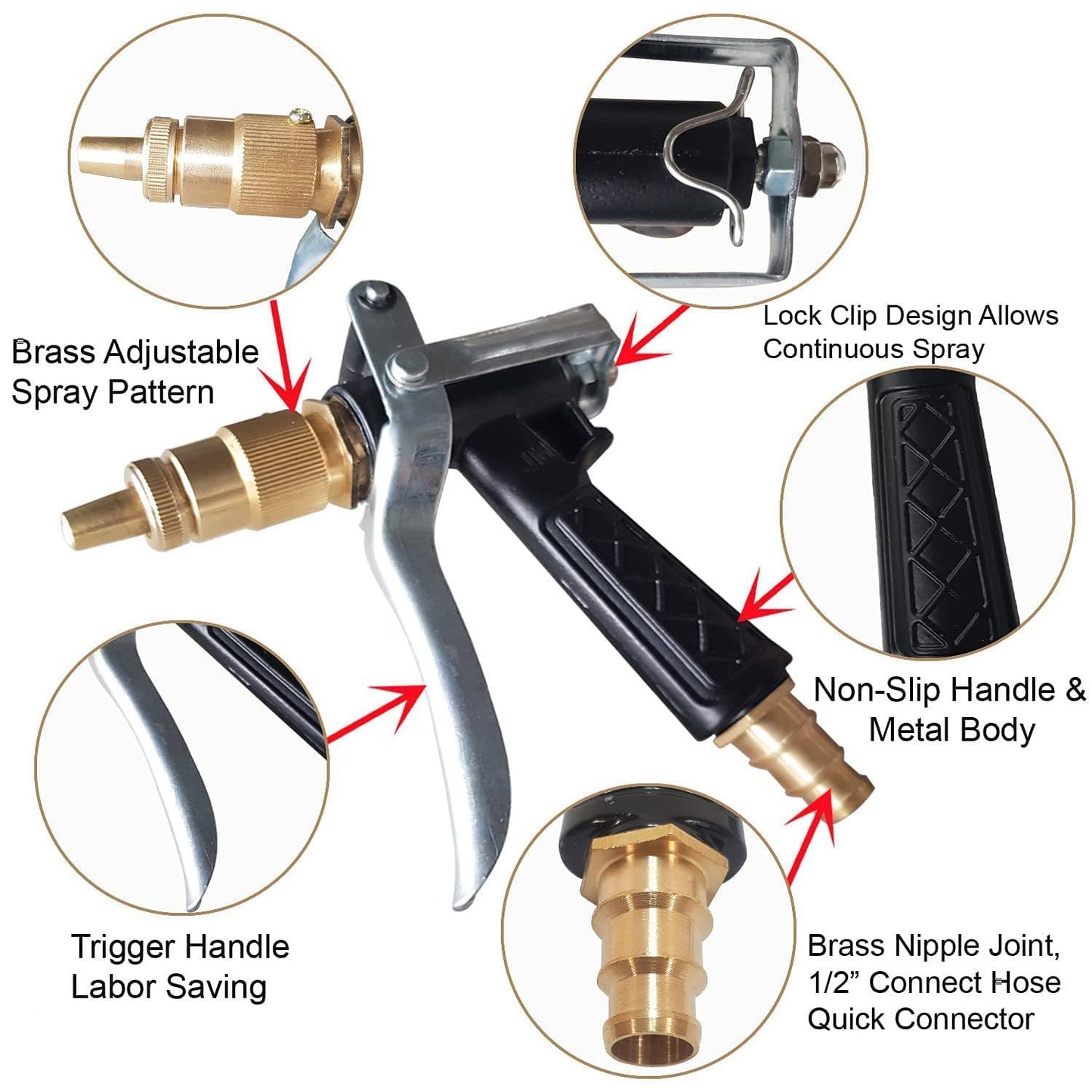 Brass Adjustable Spray Pattern

Lock Clip Design Allows Continuous Spray

Non-Slip Handle & Metal Body

Trigger Handle Labor Saving

Brass Nipple Joint, 1/2” Connect Hose Quick Connector