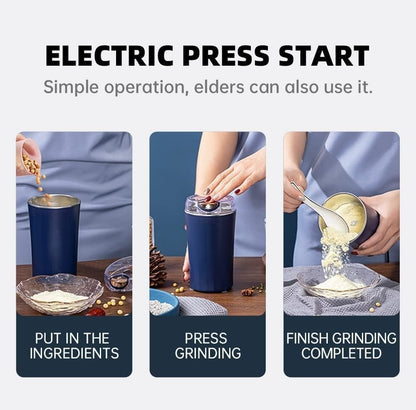 ELECTRIC PRESS START
Simple operation, elders can also use it.

PUT IN THE INGREDIENTS

PRESS GRINDING

FINISH GRINDING COMPLETED