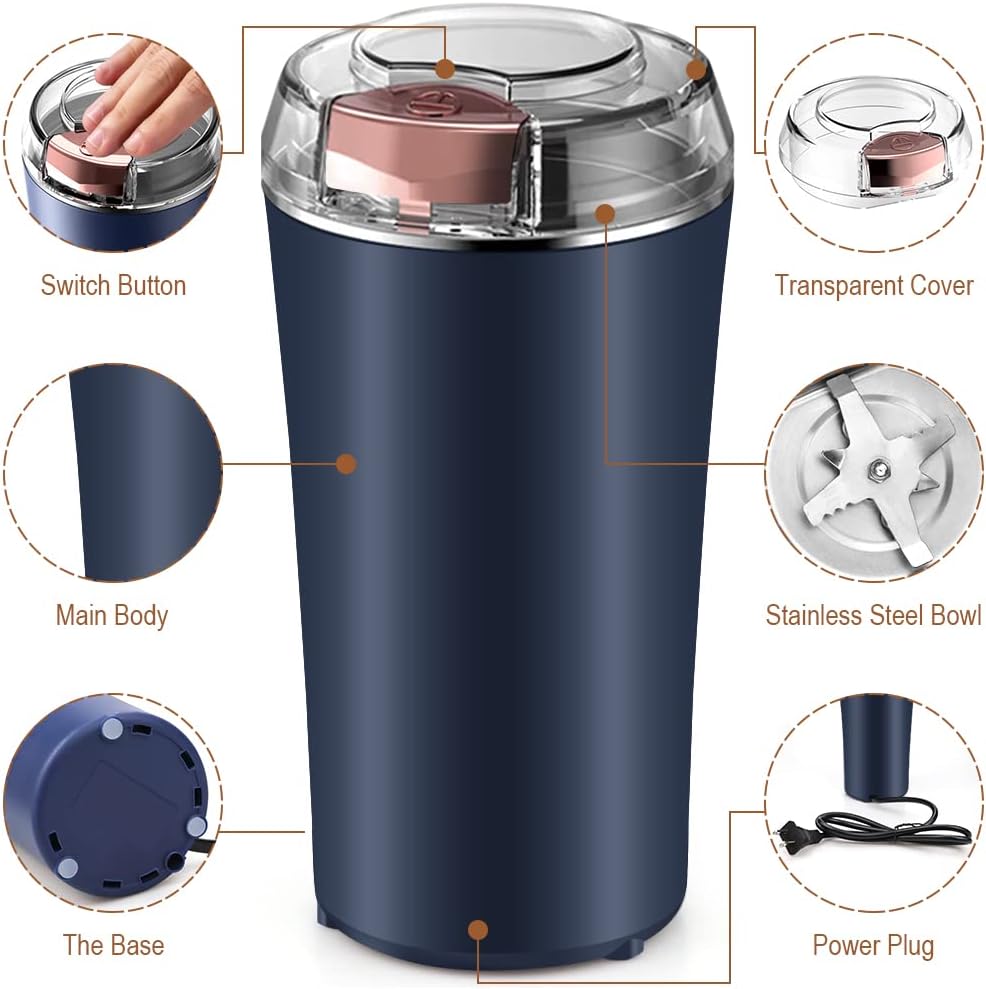 Switch Button

Transparent Cover

Main Body

Stainless Steel Bowl

The Base

Power Plug