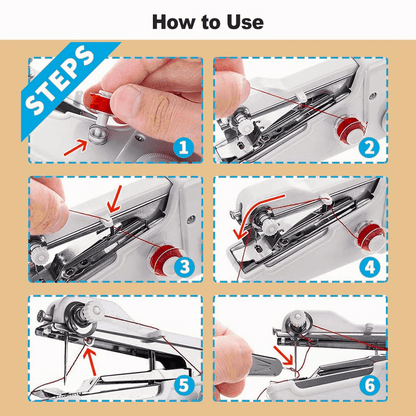 How to Use

STEPS

1

2

3

4

5

6