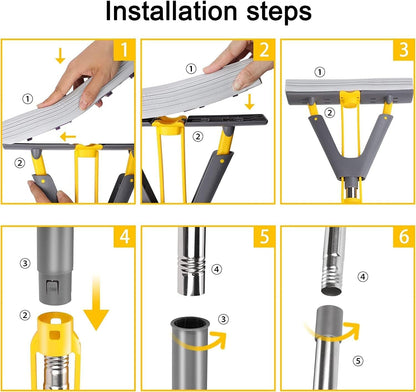 Installation steps

1
①
②

2
①
②

3
①
②

4
③
②

5
④
③

6
④
⑤