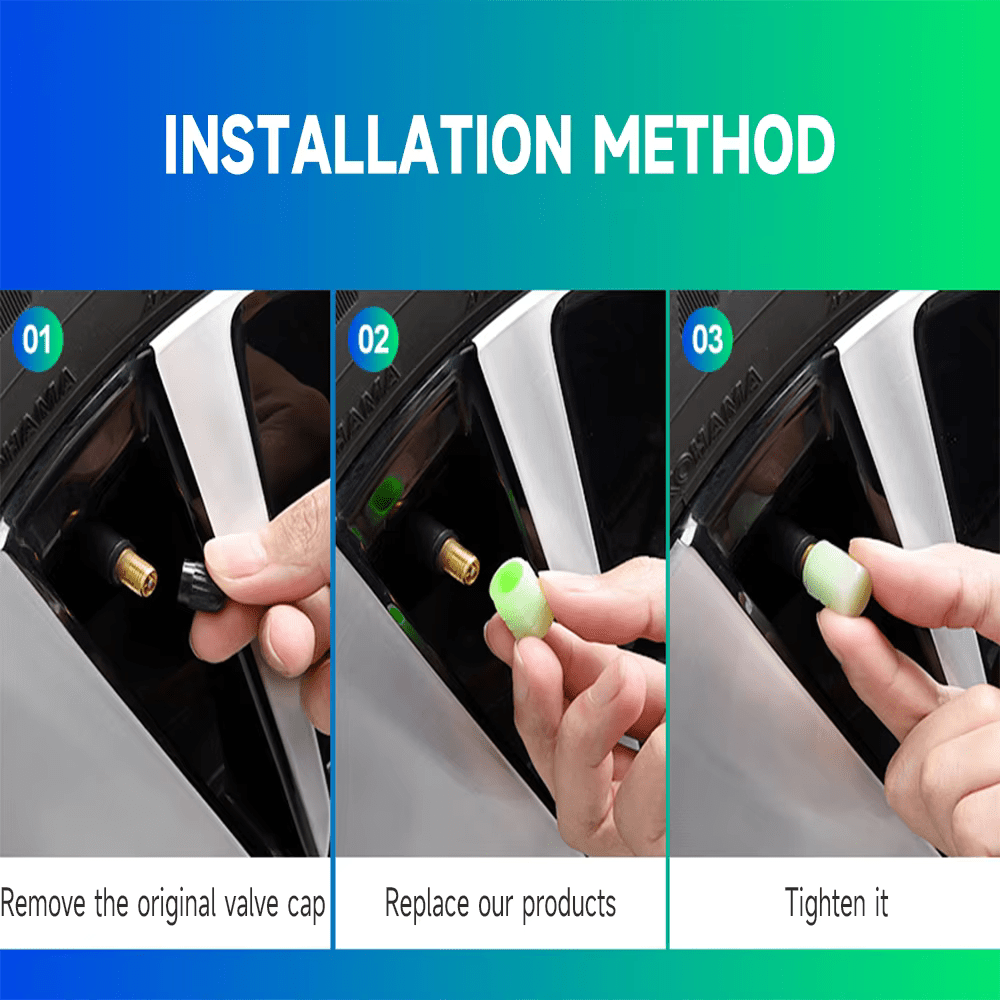 INSTALLATION METHOD

01

Remove the original valve cap

02

Replace our products

03

Tighten it