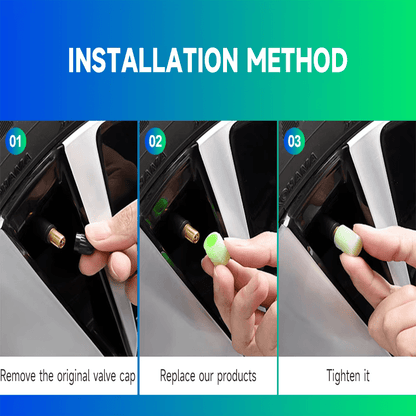 INSTALLATION METHOD

01

Remove the original valve cap

02

Replace our products

03

Tighten it